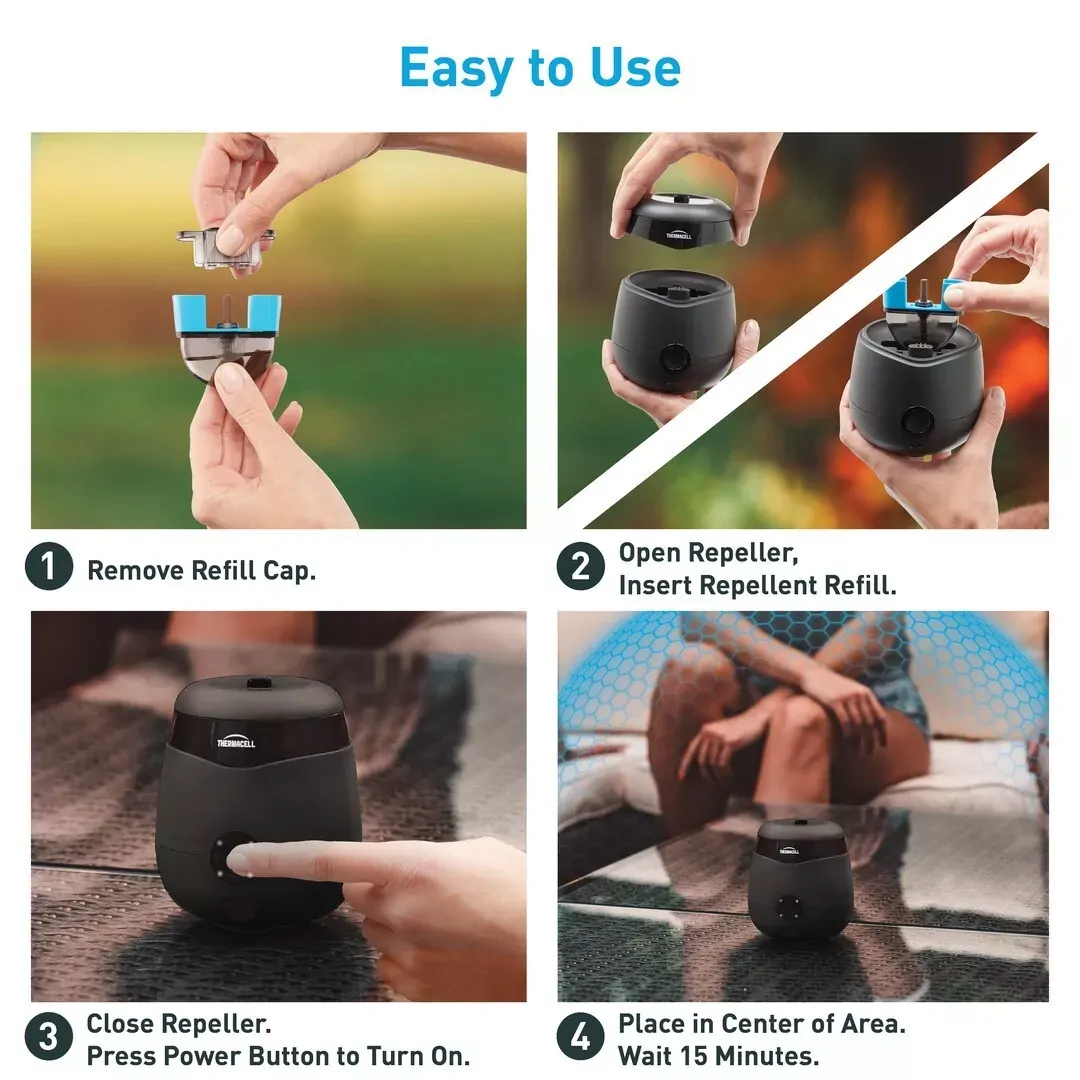 Easy to Use

THERMACELL

1 Remove Refill Cap.

2 Open Repeller, Insert Repellent Refill.

THERMACELL

THERMACELL

3 Close Repeller. Press Power Button to Turn On.

4 Place in Center of Area. Wait 15 Minutes.